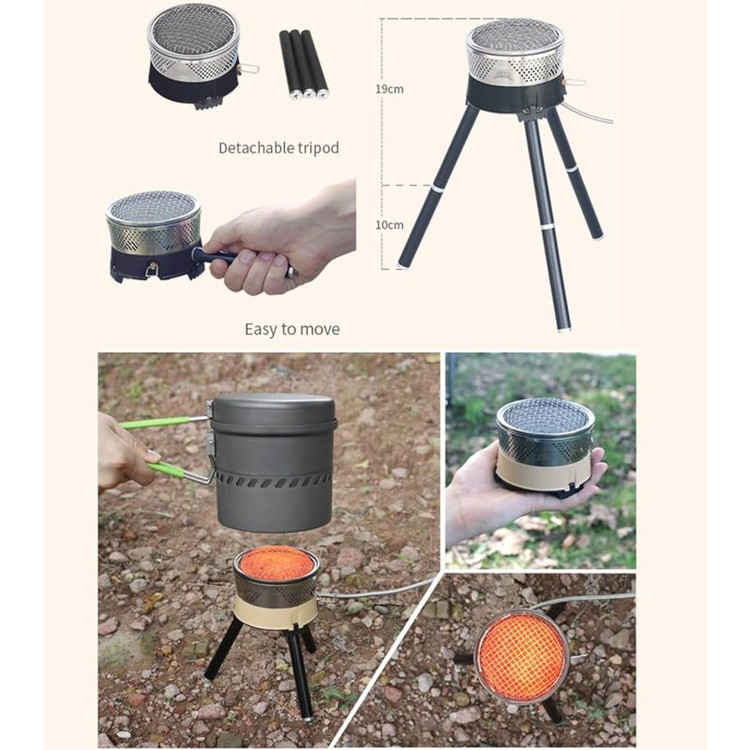 Detachable tripod

19cm

10cm

Easy to move