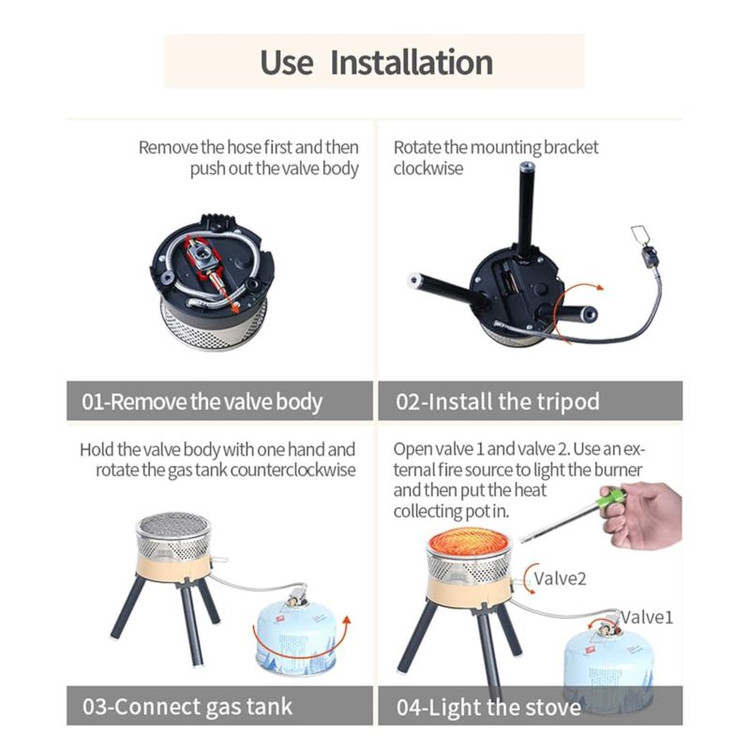 Use Installation

Remove the hose first and then push out the valve body

01-Remove the valve body

Rotate the mounting bracket clockwise

02-Install the tripod

Hold the valve body with one hand and rotate the gas tank counterclockwise

03-Connect gas tank

Open valve 1 and valve 2. Use an external fire source to light the burner and then put the heat collecting pot in.

Valve2

Valve1

04-Light the stove