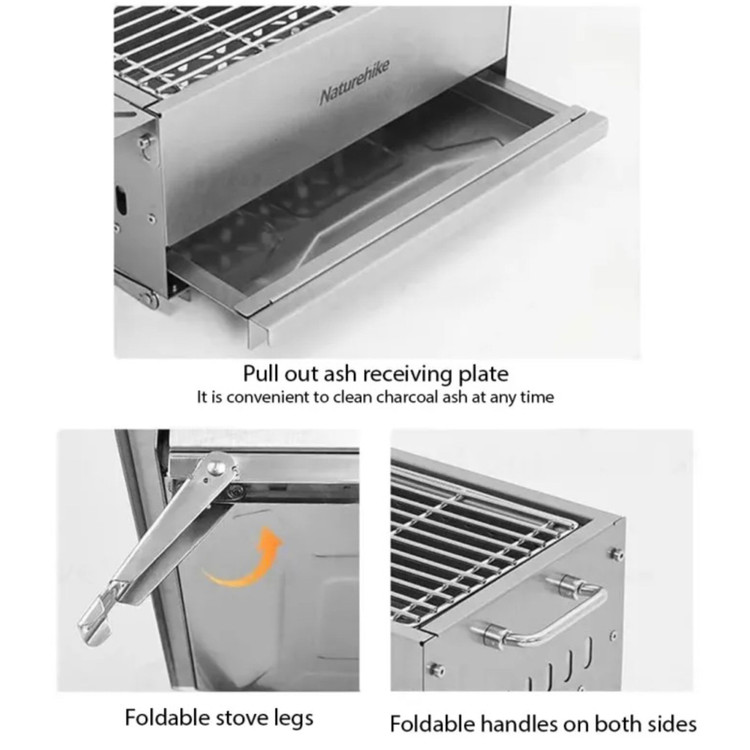 Naturehike

Pull out ash receiving plate
It is convenient to clean charcoal ash at any time

Foldable stove legs

Foldable handles on both sides