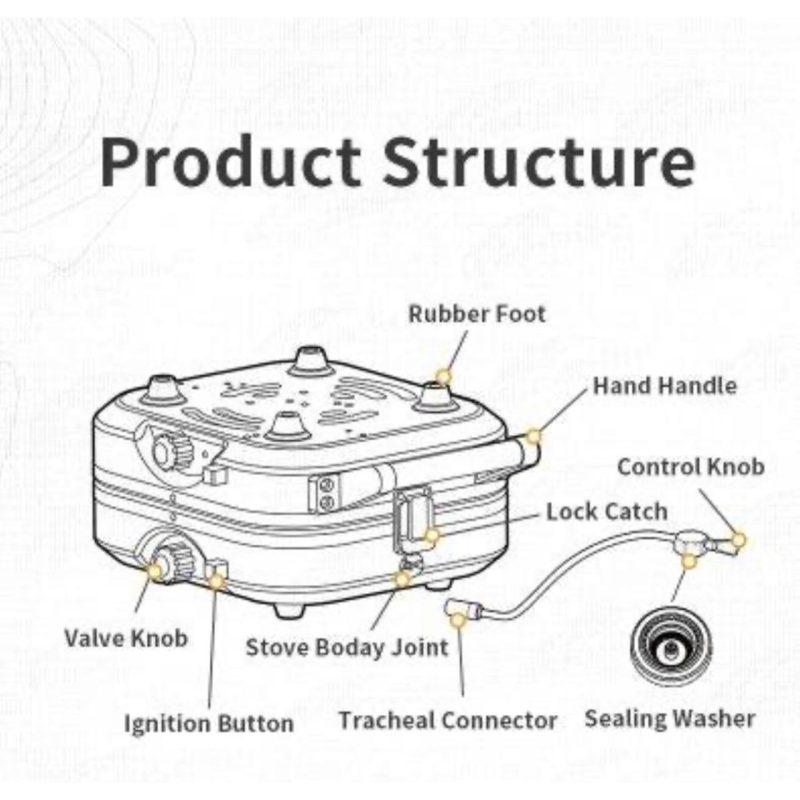 Product Structure

Rubber Foot

Hand Handle

Control Knob

Lock Catch

Valve Knob

Stove Boday Joint

Ignition Button

Tracheal Connector

Sealing Washer