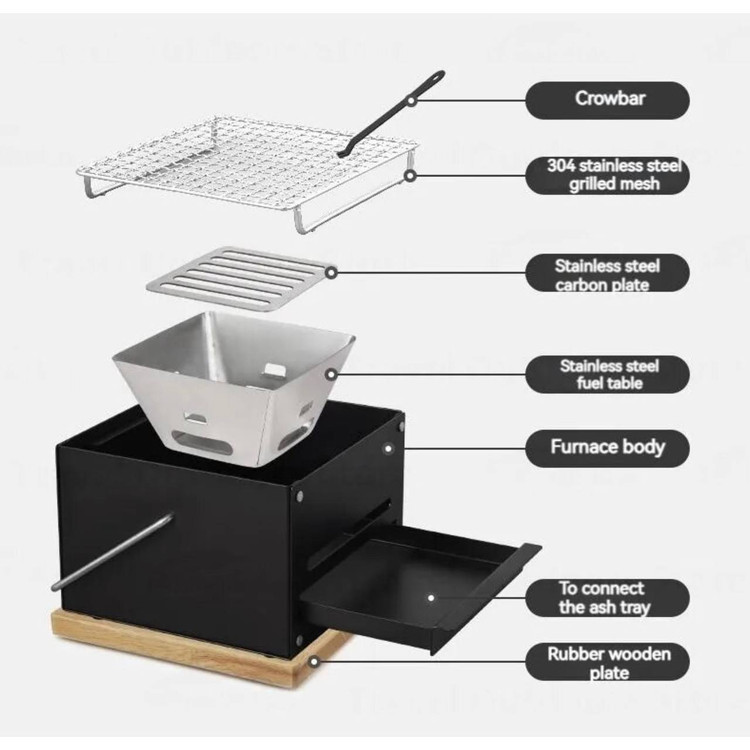 Crowbar

304 stainless steel grilled mesh

Stainless steel carbon plate

Stainless steel fuel table

Furnace body

To connect the ash tray

Rubber wooden plate